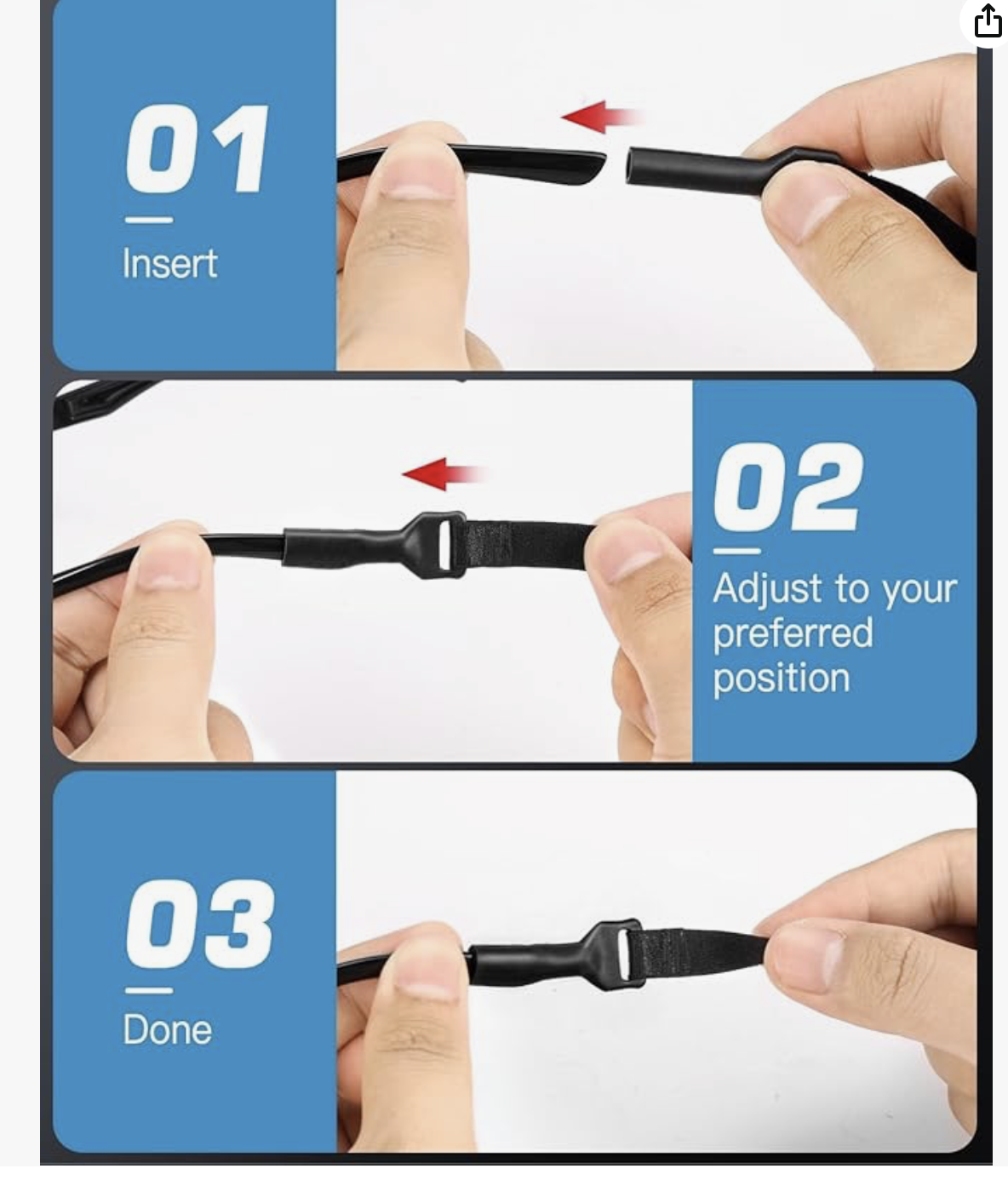 01

Insert

02

Adjust to your preferred position

03

Done